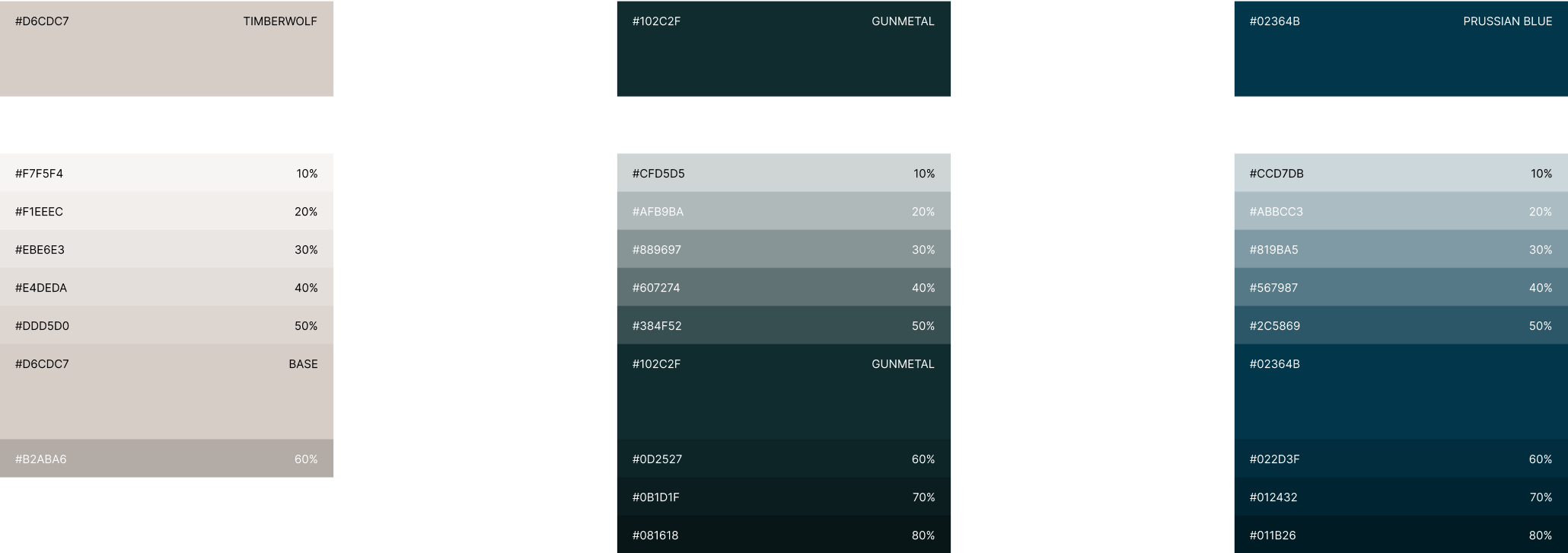 #D6CDC7 TIMBERWOLF

#F7F5F4 10%
#F1EEEC 20%
#EBE6E3 30%
#E4DEDA 40%
#DDD5D0 50%
#D6CDC7 BASE
#B2ABA6 60%

#102C2F GUNMETAL

#CFD5D5 10%
#AFB9BA 20%
#889697 30%
#607274 40%
#384F52 50%
#102C2F GUNMETAL
#0D2527 60%
#0B1D1F 70%
#081618 80%

#02364B PRUSSIAN BLUE

#CCD7DB 10%
#ABBCC3 20%
#819BA5 30%
#567987 40%
#2C5869 50%
#02364B
#022D3F 60%
#012432 70%
#011B26 80%